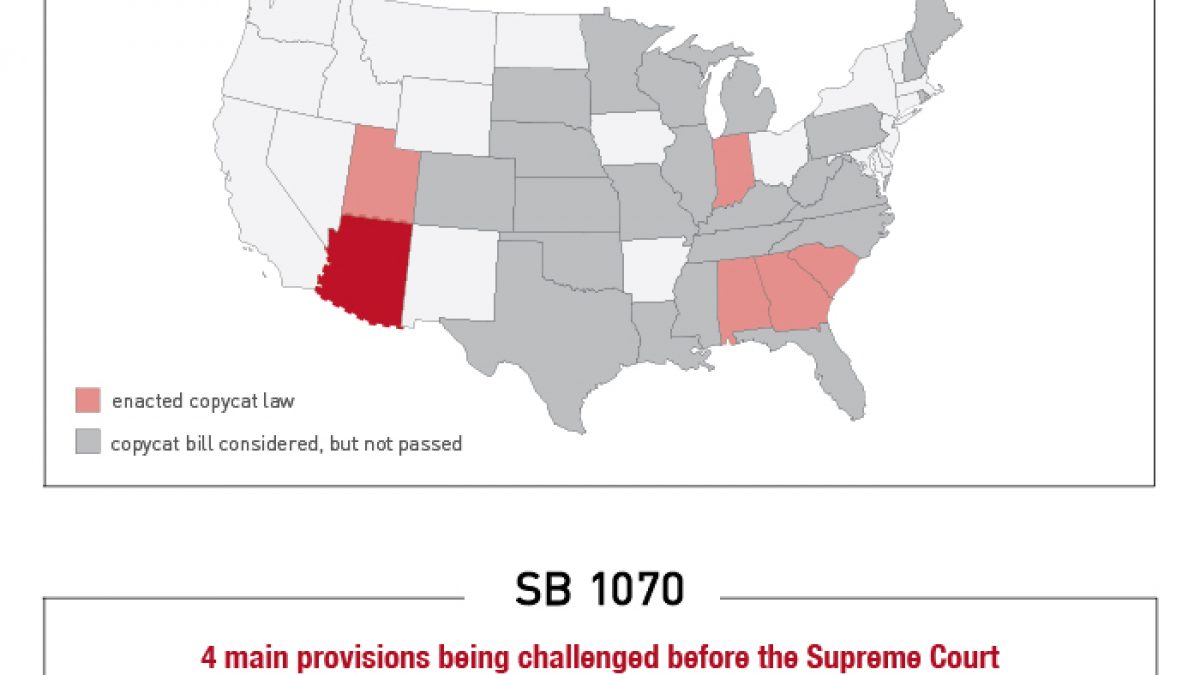 enacted copycat law

copycat bill considered, but not passed

SB 1070

4 main provisions being challenged before the Supreme Court